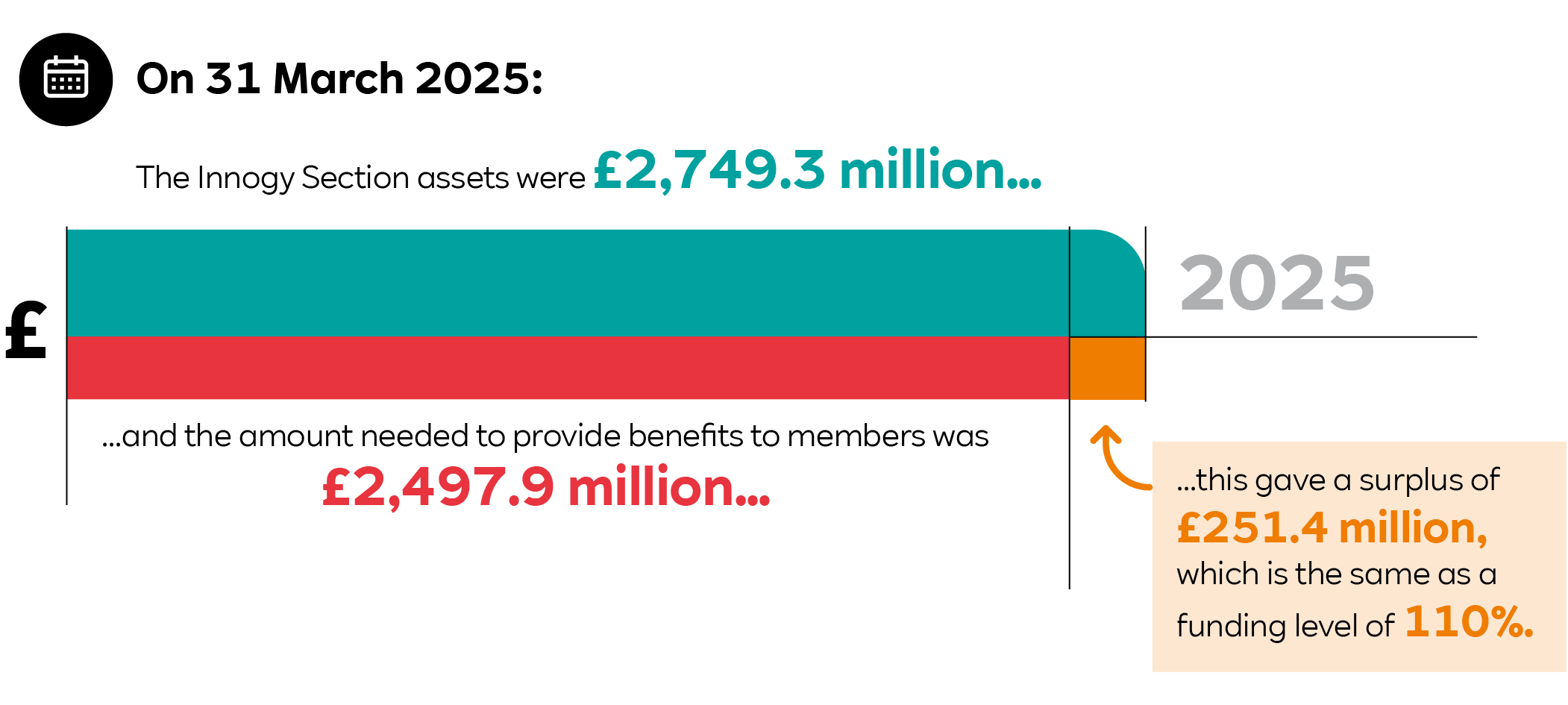 On 31 March 2025:

The Innogy Section assets were £2,749.3 million...

£

2025

...and the amount needed to provide benefits to members was £2,497.9 million...

...this gave a surplus of £251.4 million, which is the same as a funding level of 110%.