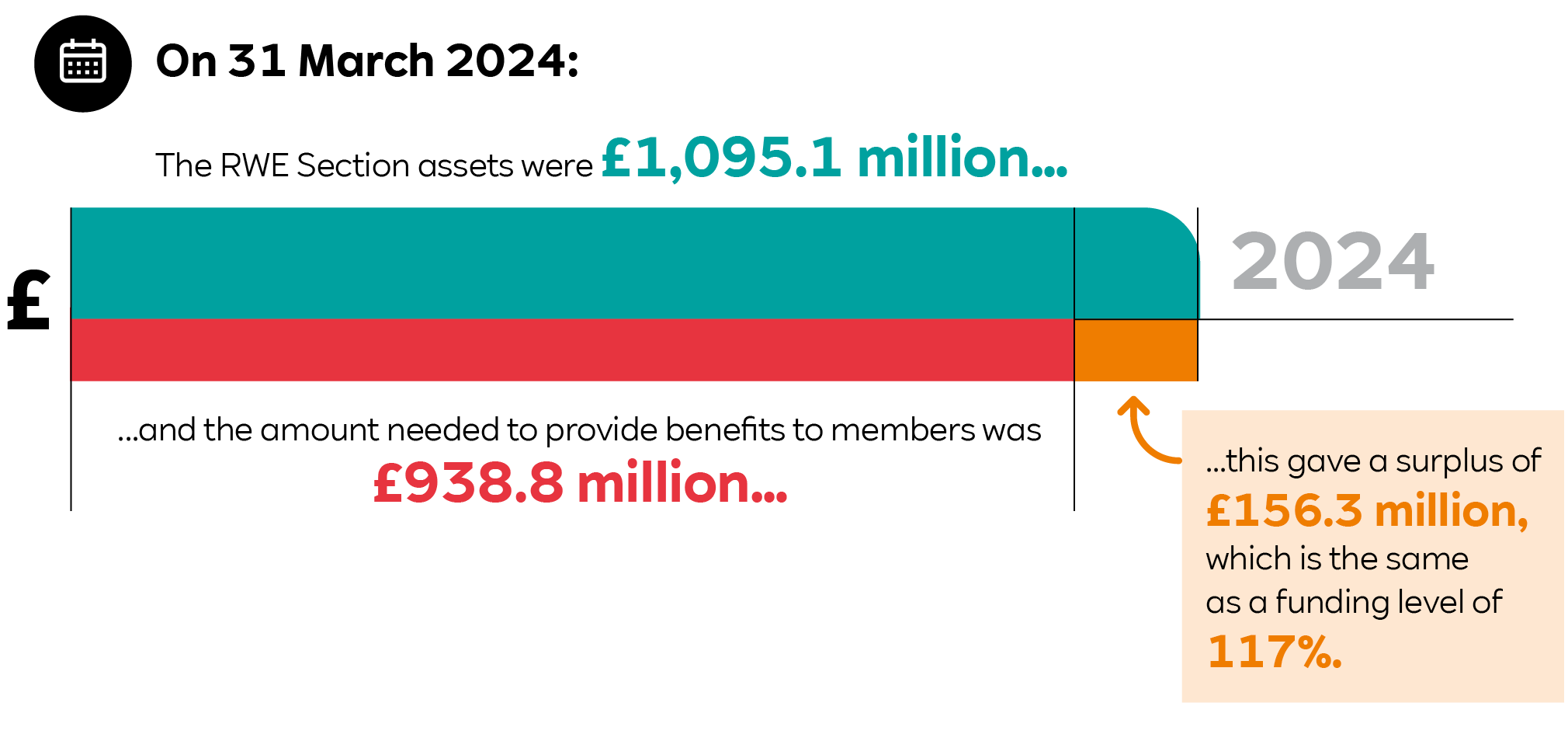 On 31 March 2024:

The RWE Section assets were £1,095.1 million...

£

2024

...and the amount needed to provide benefits to members was £938.8 million...

...this gave a surplus of £156.3 million, which is the same as a funding level of 117%.